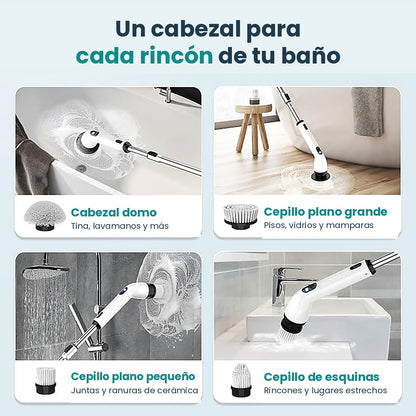 Un cabezal para
cada rincón de tu baño

Cabezal domo
Tina, lavamanos y más

Cepillo plano grande
Pisos, vidrios y mamparas

Cepillo plano pequeño
Juntas y ranuras de cerámica

Cepillo de esquinas
Rincones y lugares estrechos